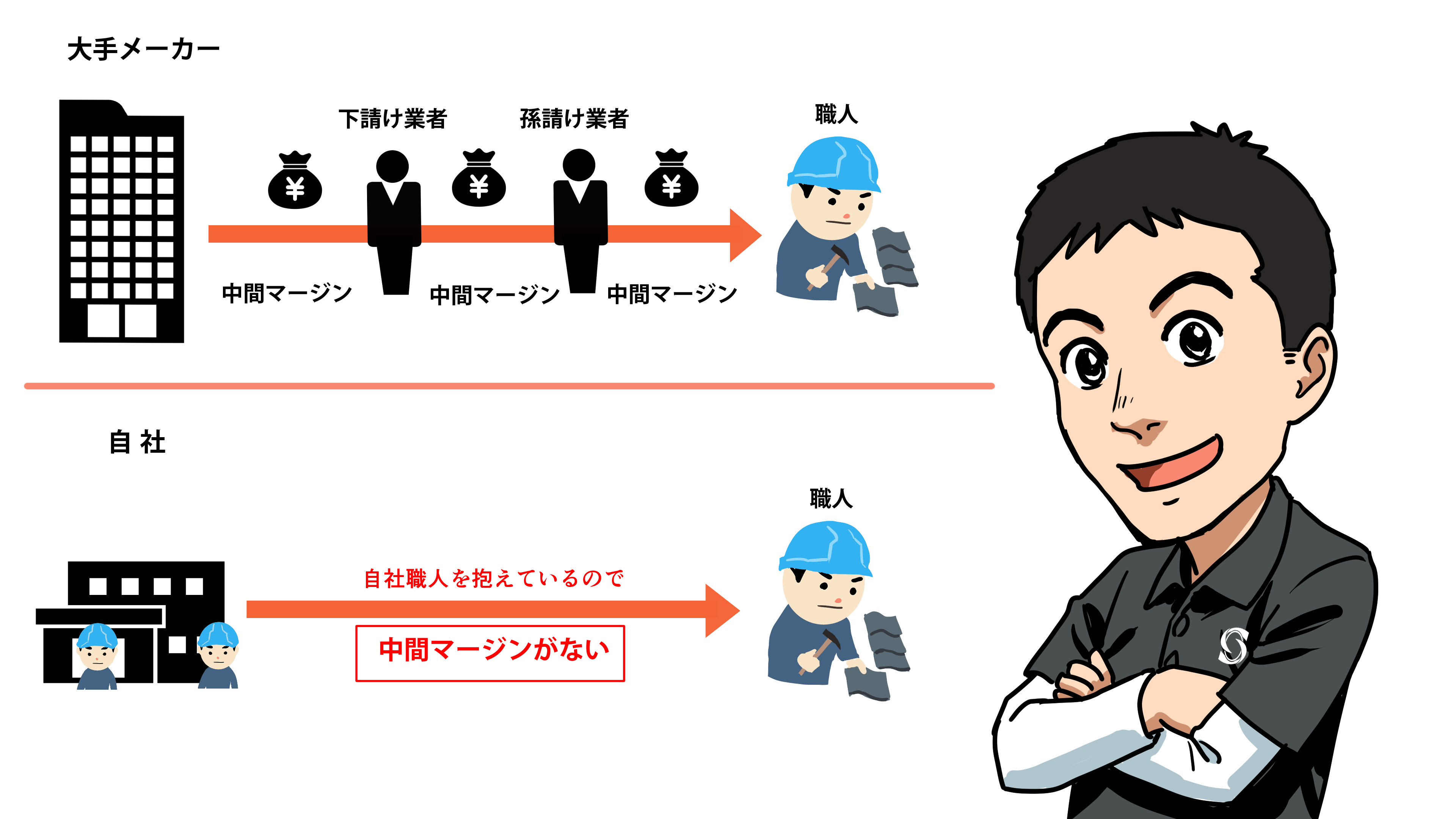 大手メーカー

下請け業者

孫請け業者

職人

¥

¥

¥

中間マージン

中間マージン

中間マージン

自 社

職人

自社職人を抱えているので

中間マージンがない